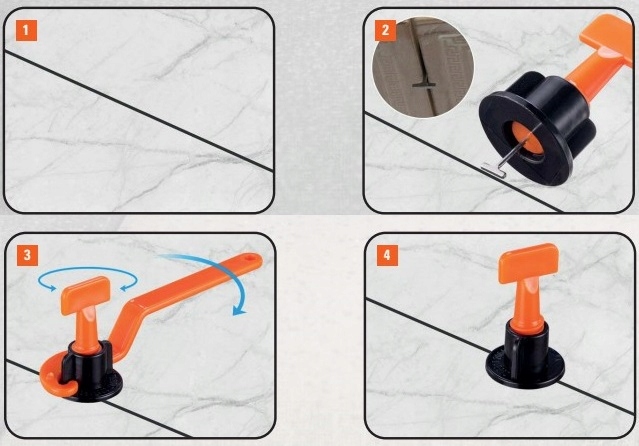 1

2

3

4